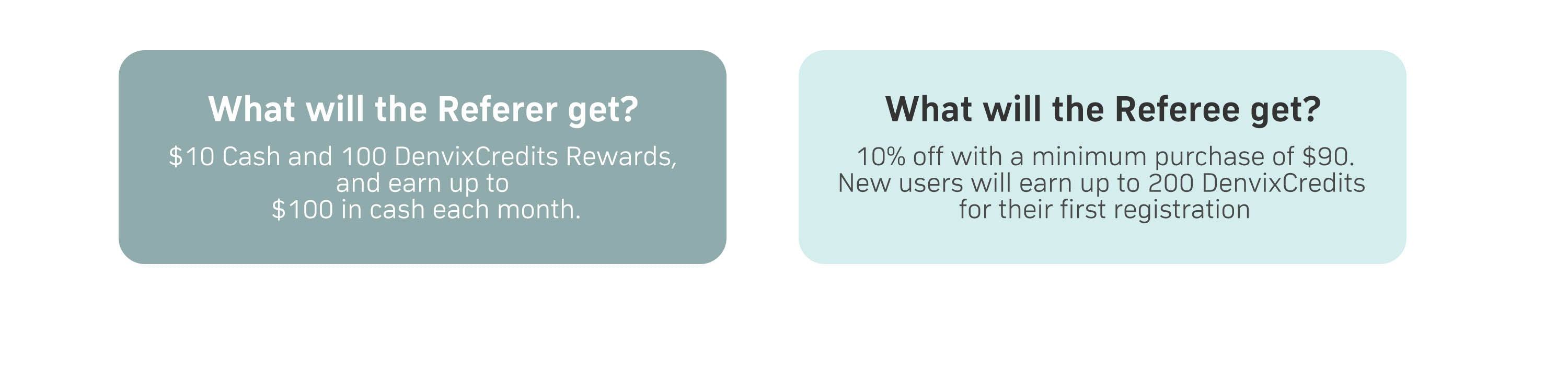 What will the Referer get?

$10 Cash and 100 DenvixCredits Rewards, and earn up to $100 in cash each month.

What will the Referee get?

10% off with a minimum purchase of $90. New users will earn up to 200 DenvixCredits for their first registration